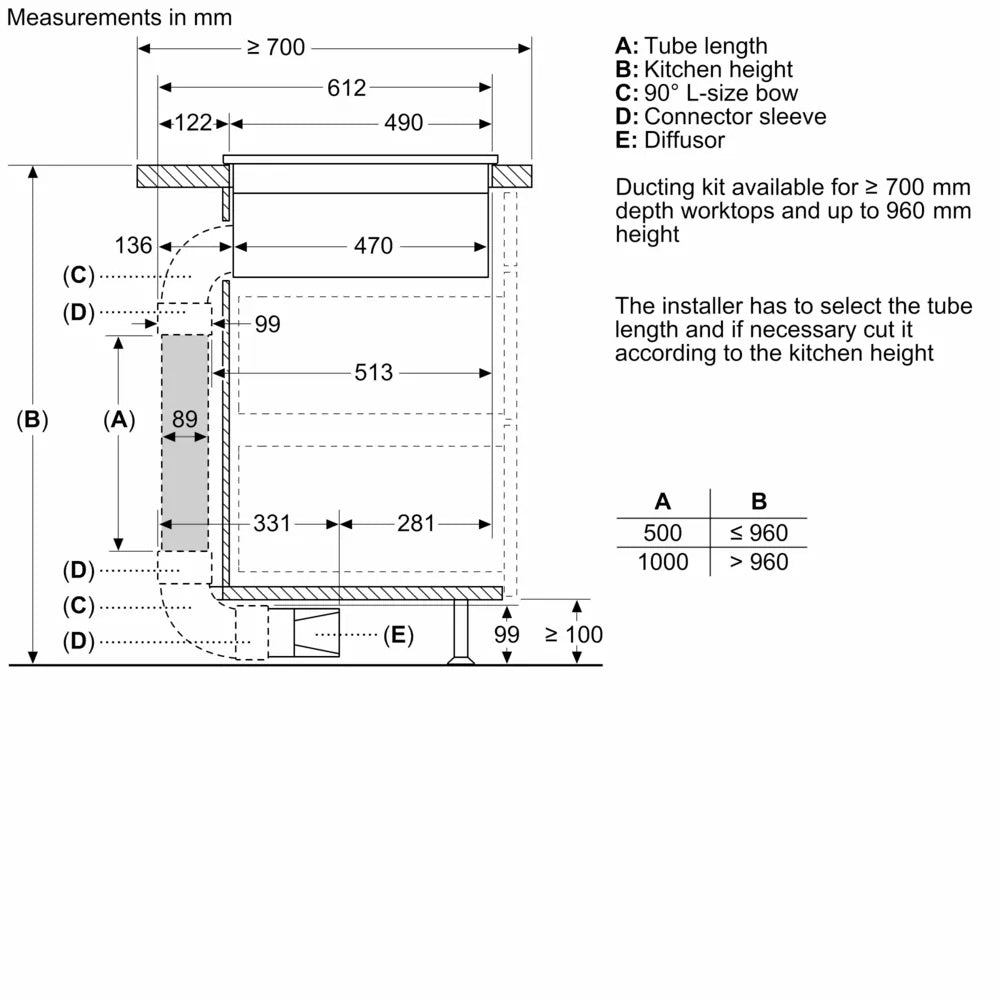 Measurements in mm

≥ 700
612
122
490
136
470
(C)
(D)
99
513
(B)
(A)
89
331
281
(D)
(C)
(D)
(E)
99
≥ 100

A: Tube length
B: Kitchen height
C: 90° L-size bow
D: Connector sleeve
E: Diffusor

Ducting kit available for ≥ 700 mm depth worktops and up to 960 mm height

The installer has to select the tube length and if necessary cut it according to the kitchen height

| A | B |
|---|---|
| 500 | ≤ 960 |
| 1000 | > 960 |